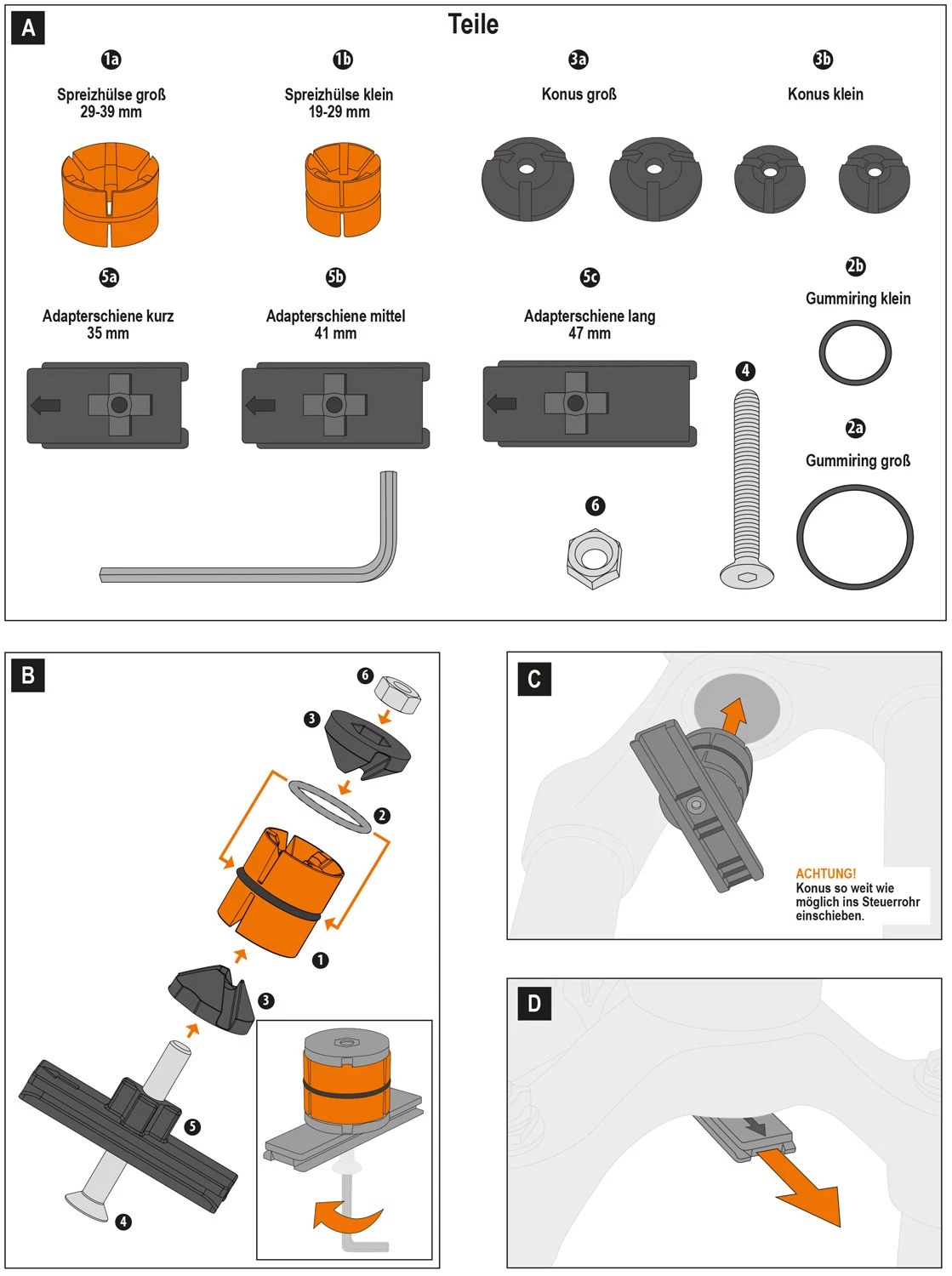 A

Teile

1a
Spreizhülse groß
29-39 mm

1b
Spreizhülse klein
19-29 mm

3a
Konus groß

3b
Konus klein

5a
Adapterschiene kurz
35 mm

5b
Adapterschiene mittel
41 mm

5c
Adapterschiene lang
47 mm

2b
Gummiring klein

4

2a
Gummiring groß

6

B

6
3
2
1
3
5
4

C

ACHTUNG!
Konus so weit wie möglich ins Steuerrohr einschieben.

D